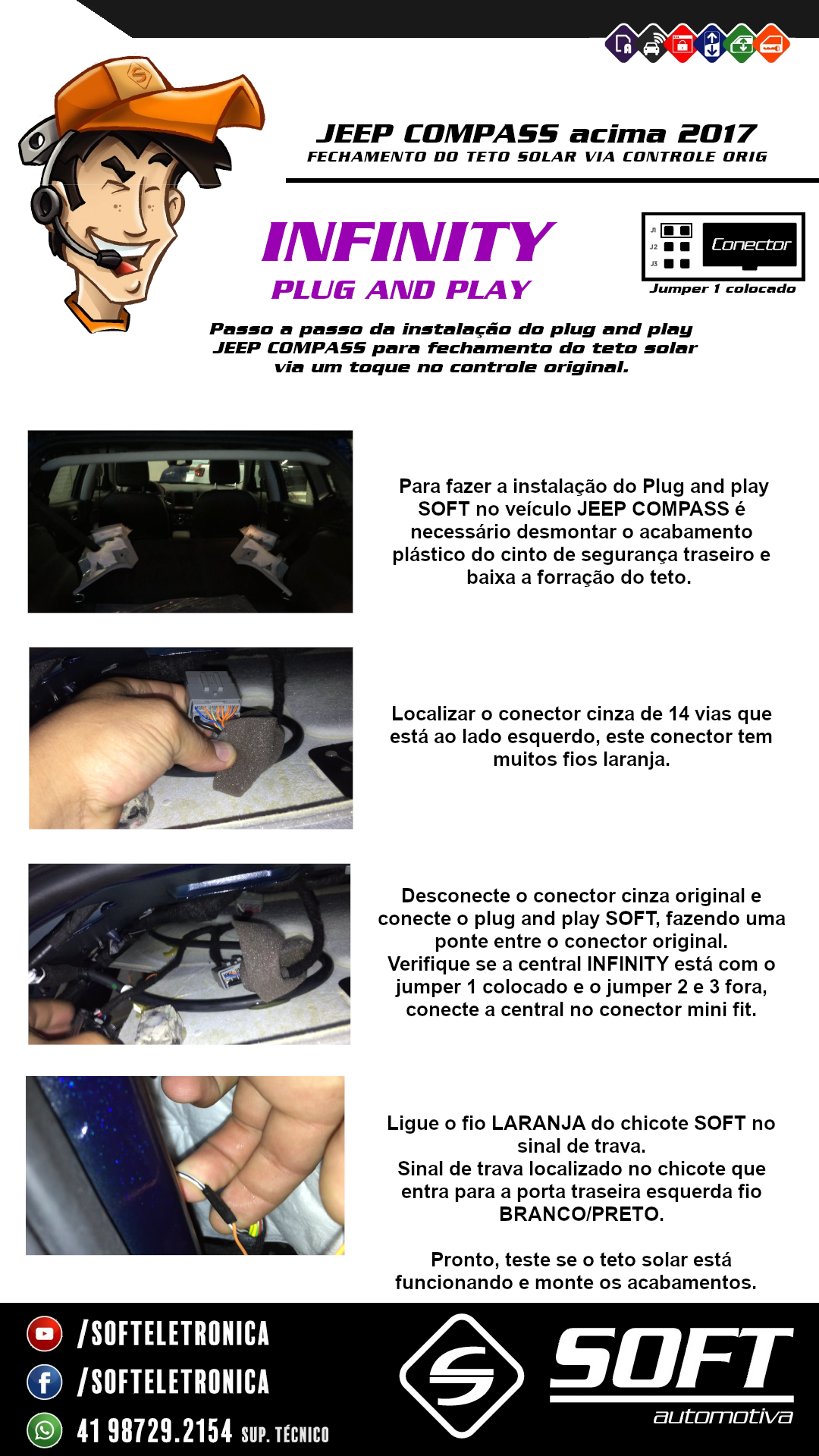 JEEP COMPASS acima 2017
FECHAMENTO DO TETO SOLAR VIA CONTROLE ORIG

INFINITY
PLUG AND PLAY

J1
J2
J3
Conector
Jumper 1 colocado

Passo a passo da instalação do plug and play JEEP COMPASS para fechamento do teto solar via um toque no controle original.

Para fazer a instalação do Plug and play SOFT no veículo JEEP COMPASS é necessário desmontar o acabamento plástico do cinto de segurança traseiro e baixa a forração do teto.

Localizar o conector cinza de 14 vias que está ao lado esquerdo, este conector tem muitos fios laranja.

Desconecte o conector cinza original e conecte o plug and play SOFT, fazendo uma ponte entre o conector original. Verifique se a central INFINITY está com o jumper 1 colocado e o jumper 2 e 3 fora, conecte a central no conector mini fit.

Ligue o fio LARANJA do chicote SOFT no sinal de trava.
Sinal de trava localizado no chicote que entra para a porta traseira esquerda fio BRANCO/PRETO.

Pronto, teste se o teto solar está funcionando e monte os acabamentos.

/SOFTELETRONICA
/SOFTELETRONICA
41 98729.2154 SUP. TÉCNICO

SOFT
automotiva